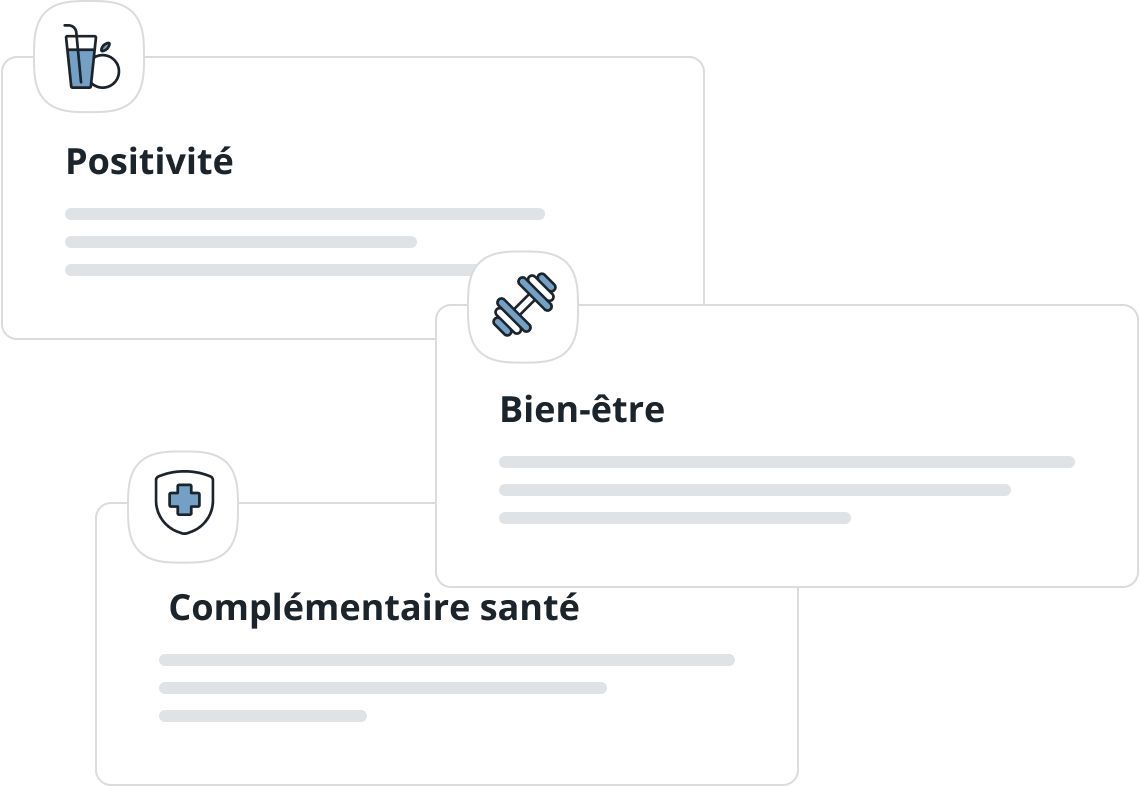 Positivité

Bien-être

Complémentaire santé